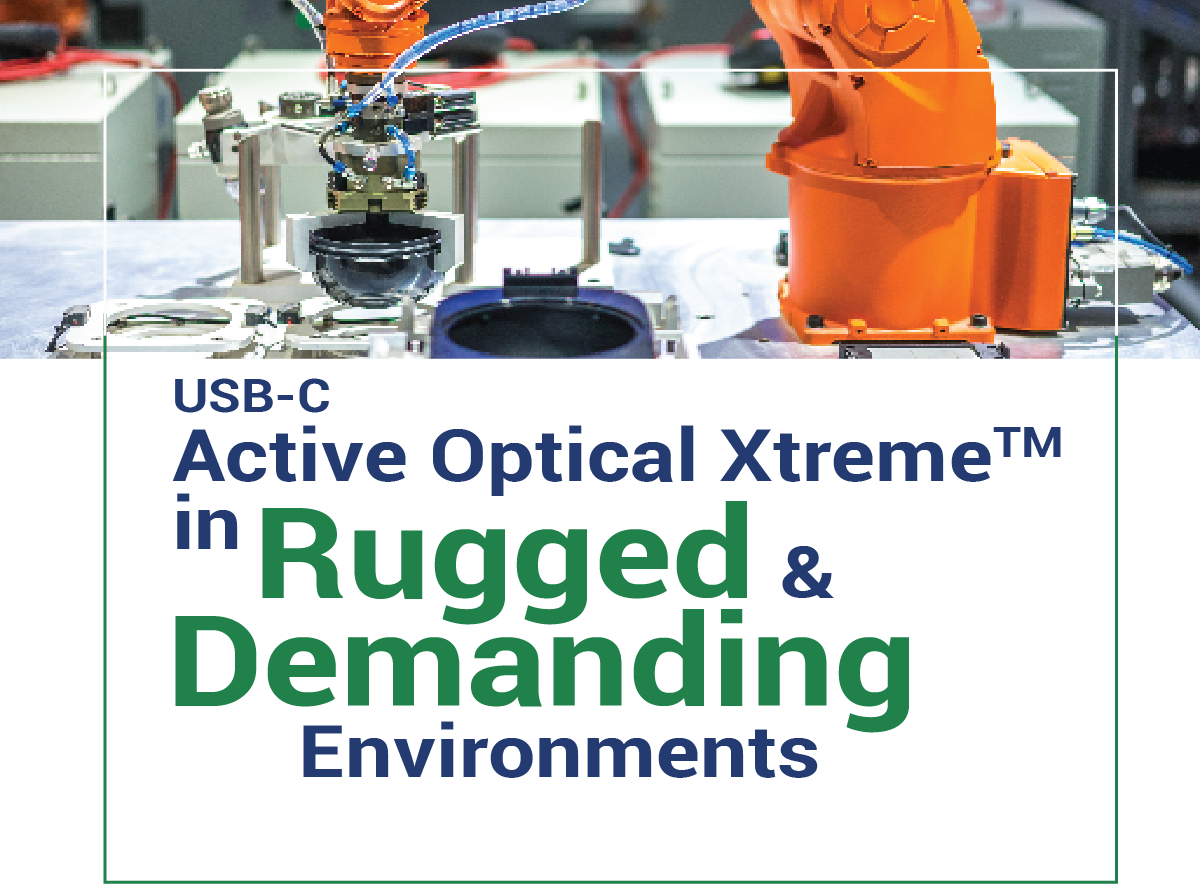 USB-C
Active Optical Xtreme™
in Rugged &
Demanding
Environments